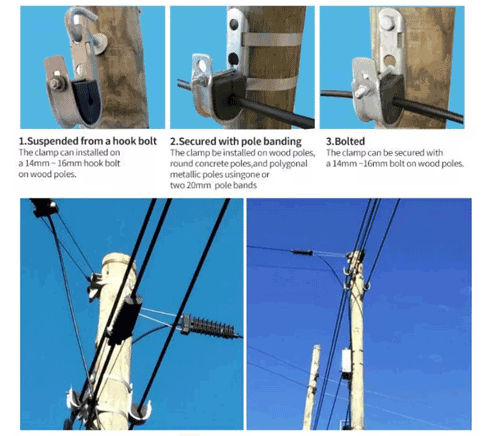 1.Suspended from a hook bolt
The clamp can installed on a 14mm ~ 16mm hook bolt on wood poles.

2.Secured with pole banding
The clamp be installed on wood poles, round concrete poles,and polygonal metallic poles usingone or two 20mm pole bands

3.Bolted
The clamp can be secured with a 14mm ~16mm bolt on wood poles.